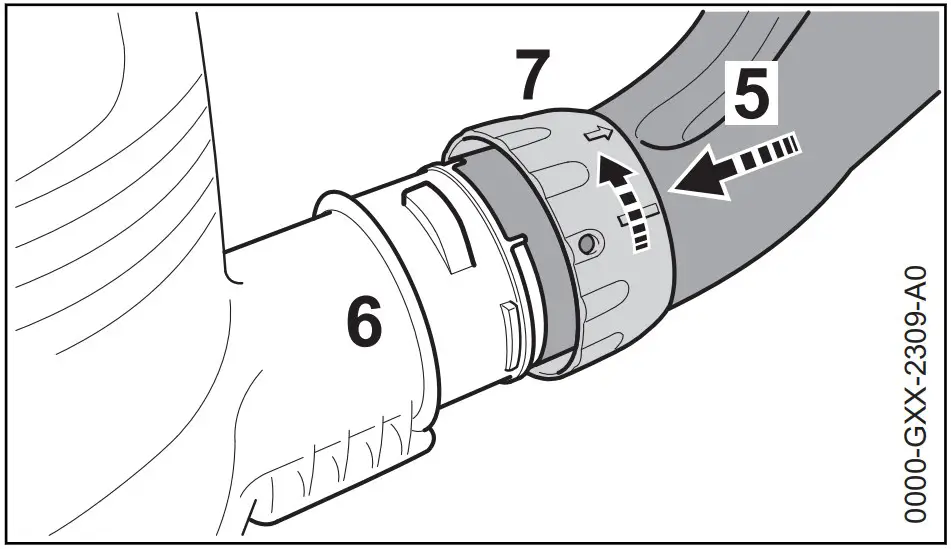 7
5
6
0000-GXX-2309-A0