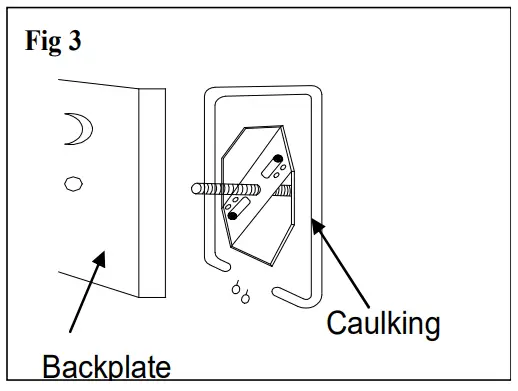 Fig 3

Caulking

Backplate