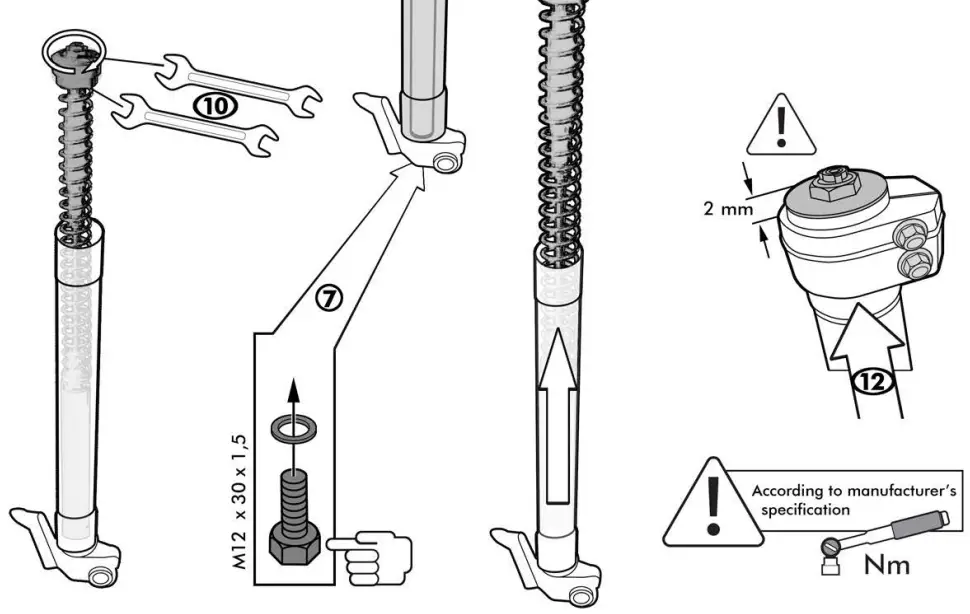 10

7

M12 x 30 x 1,5

2 mm

12

According to manufacturer's specification

Nm