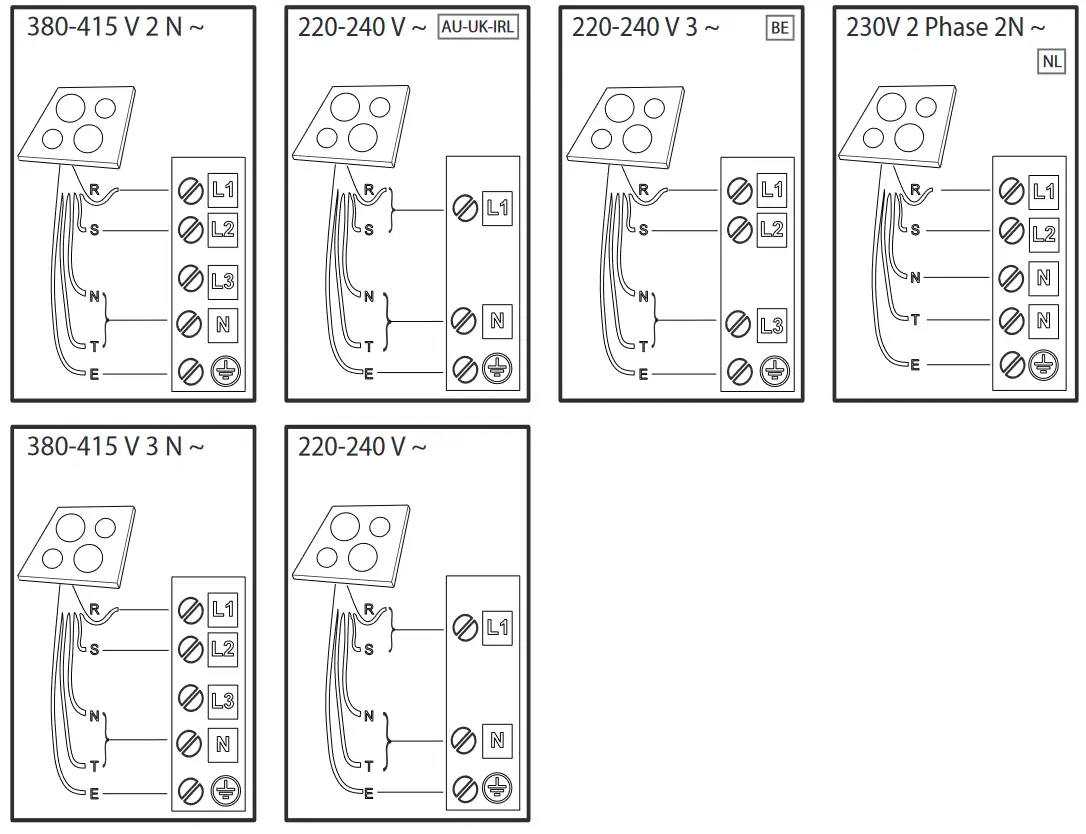 380-415 V 2 N ~

R
S
N
T
E

L1
L2
L3
N

220-240 V ~ AU-UK-IRL

R
S
N
T
E

L1
N

220-240 V 3 ~ BE

R
S
N
T
E

L1
L2
L3

230V 2 Phase 2N ~ NL

R
S
N
T
E

L1
L2
N
N

380-415 V 3 N ~

R
S
N
T
E

L1
L2
L3
N

220-240 V ~

R
S
N
T
E

L1
N