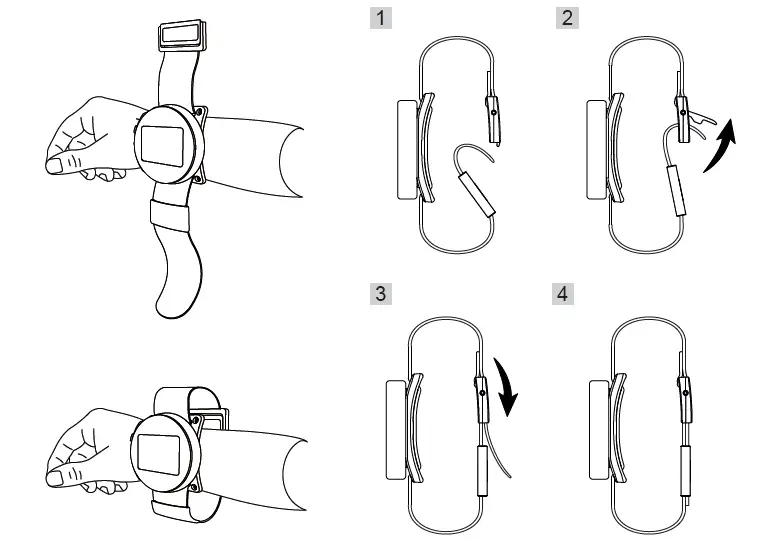 1

2

3

4