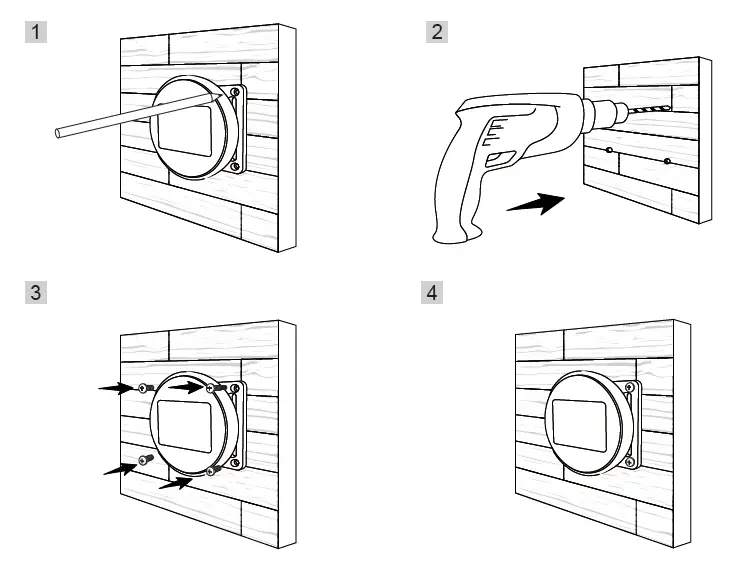 1

2

3

4