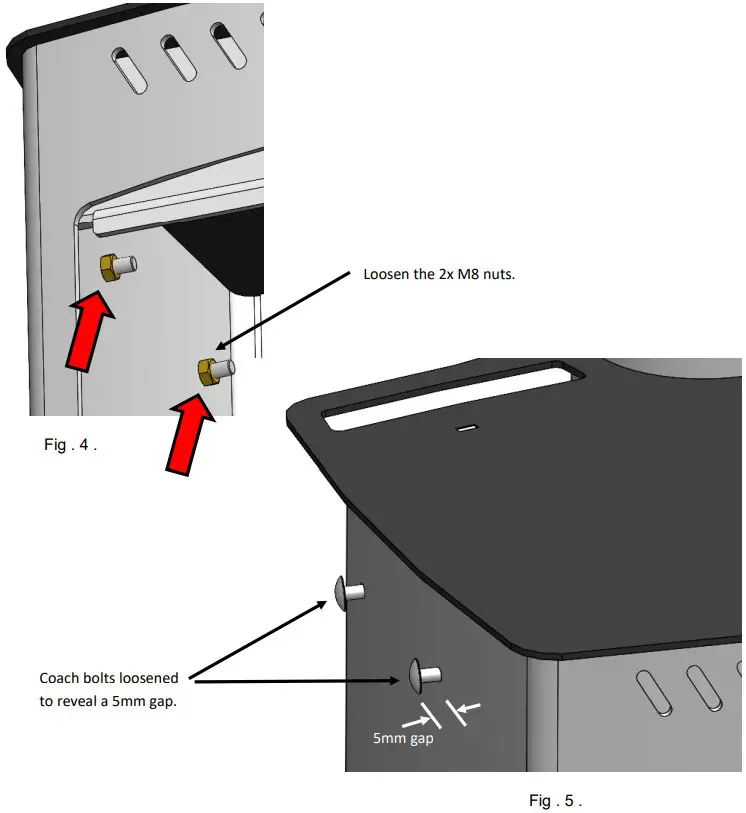 Loosen the 2x M8 nuts.

Fig . 4 .

Coach bolts loosened to reveal a 5mm gap.

5mm gap

Fig . 5 .