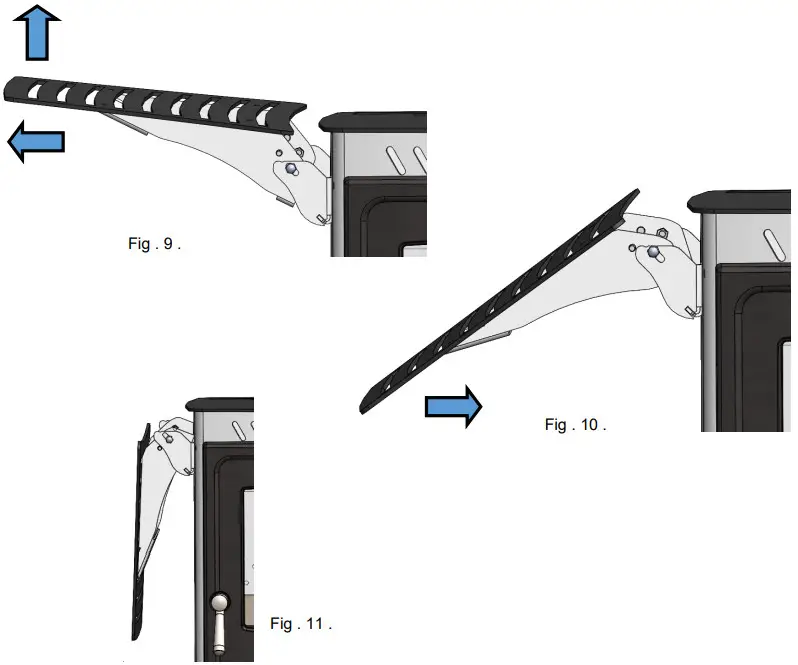 Fig . 9 .

Fig . 10 .

Fig . 11 .