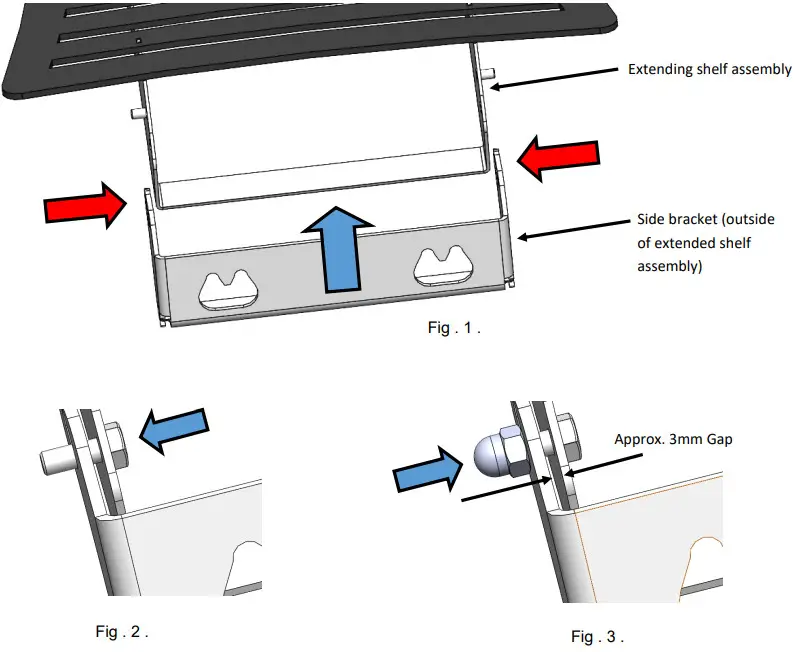 Extending shelf assembly

Side bracket (outside of extended shelf assembly)

Fig . 1 .

Approx. 3mm Gap

Fig . 2 .

Fig . 3 .