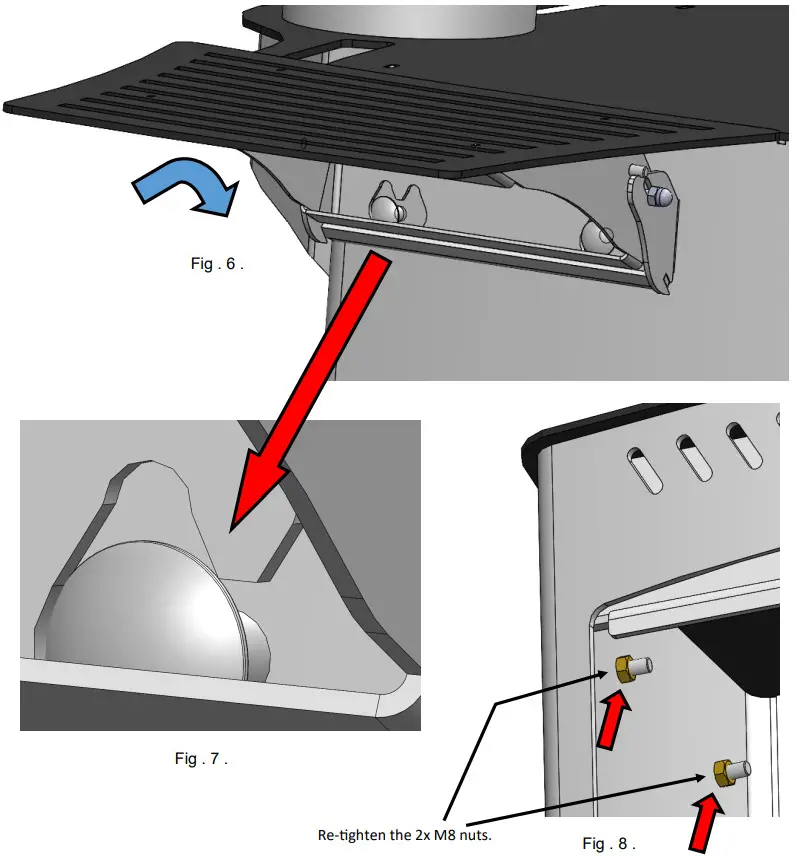 Fig . 6 .

Fig . 7 .

Re-tighten the 2x M8 nuts.

Fig . 8 .