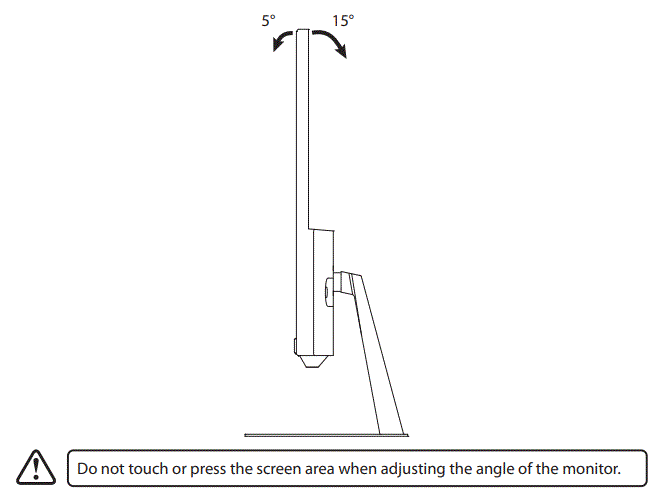 5°
15°

Do not touch or press the screen area when adjusting the angle of the monitor.