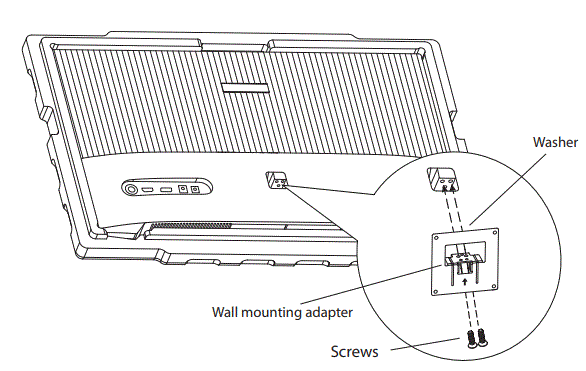 Washer

Wall mounting adapter

Screws