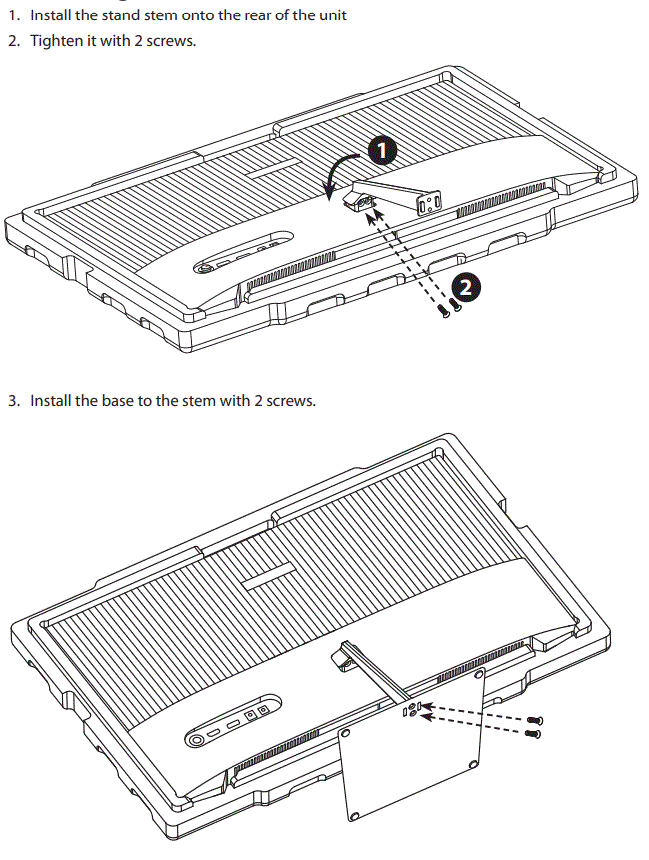 1. Install the stand stem onto the rear of the unit
2. Tighten it with 2 screws.

1

2

3. Install the base to the stem with 2 screws.