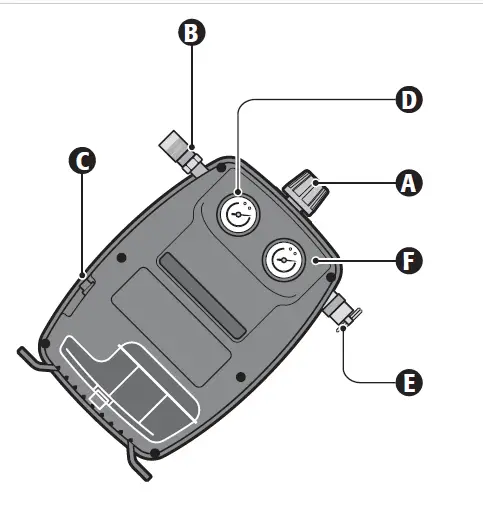 B
D
C
A
F
E