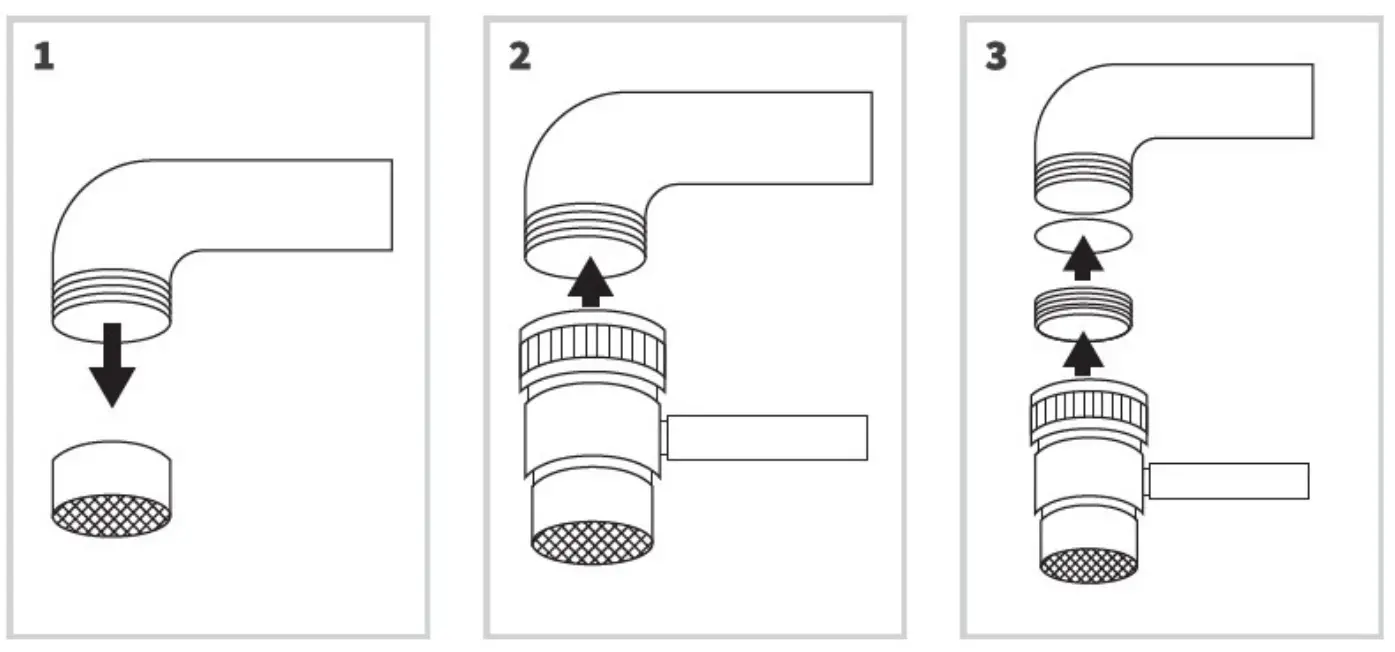 1

2

3