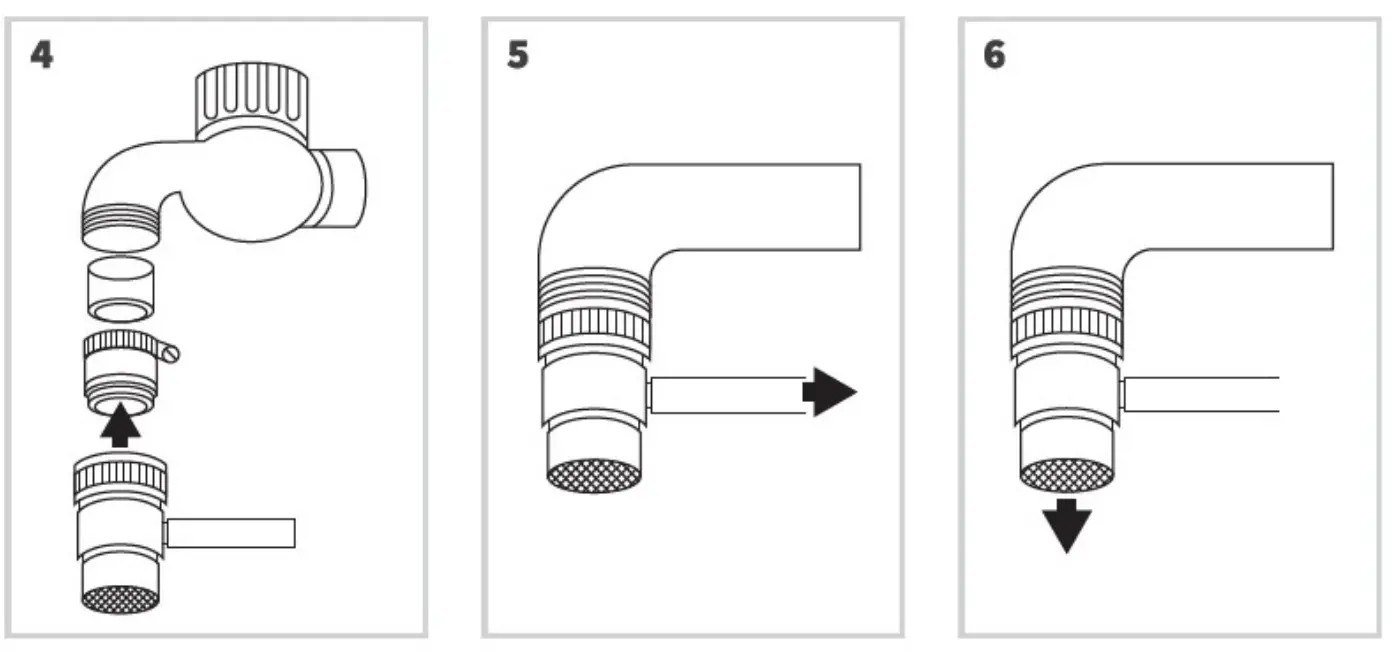 4

5

6