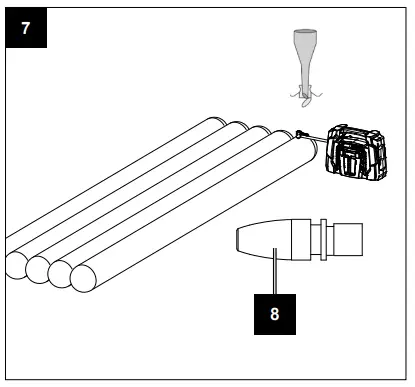 7

8