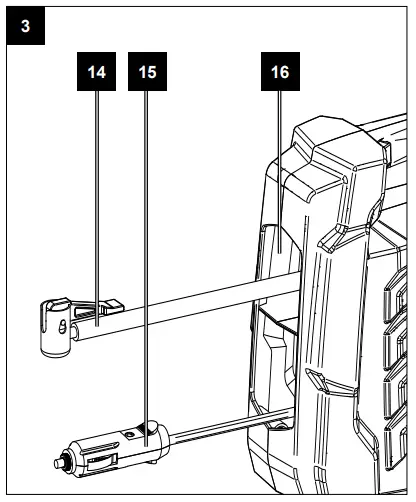 3

14

15

16