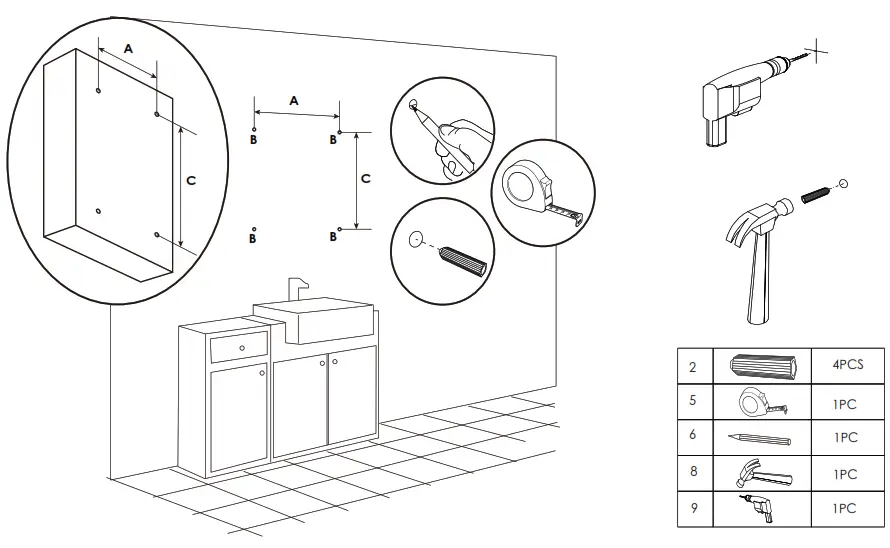 A

C

A

B B

C

B B

| 2 | | 4PCS |
|---|---|---|
| 5 | | 1PC |
| 6 | | 1PC |
| 8 | | 1PC |
| 9 | | 1PC |