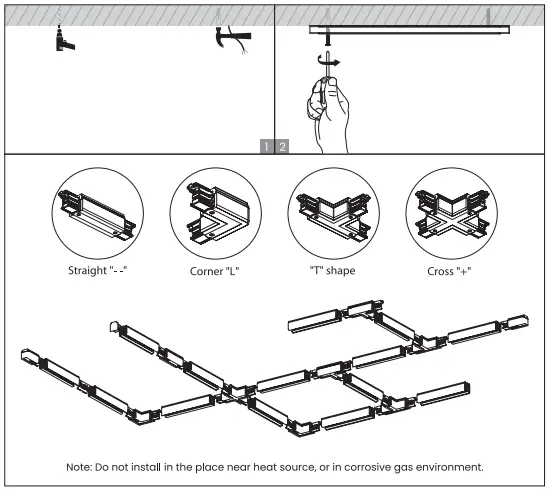 1 2

Straight "- -"

Corner "L"

"T" shape

Cross "+"

Note: Do not install in the place near heat source, or in corrosive gas environment.