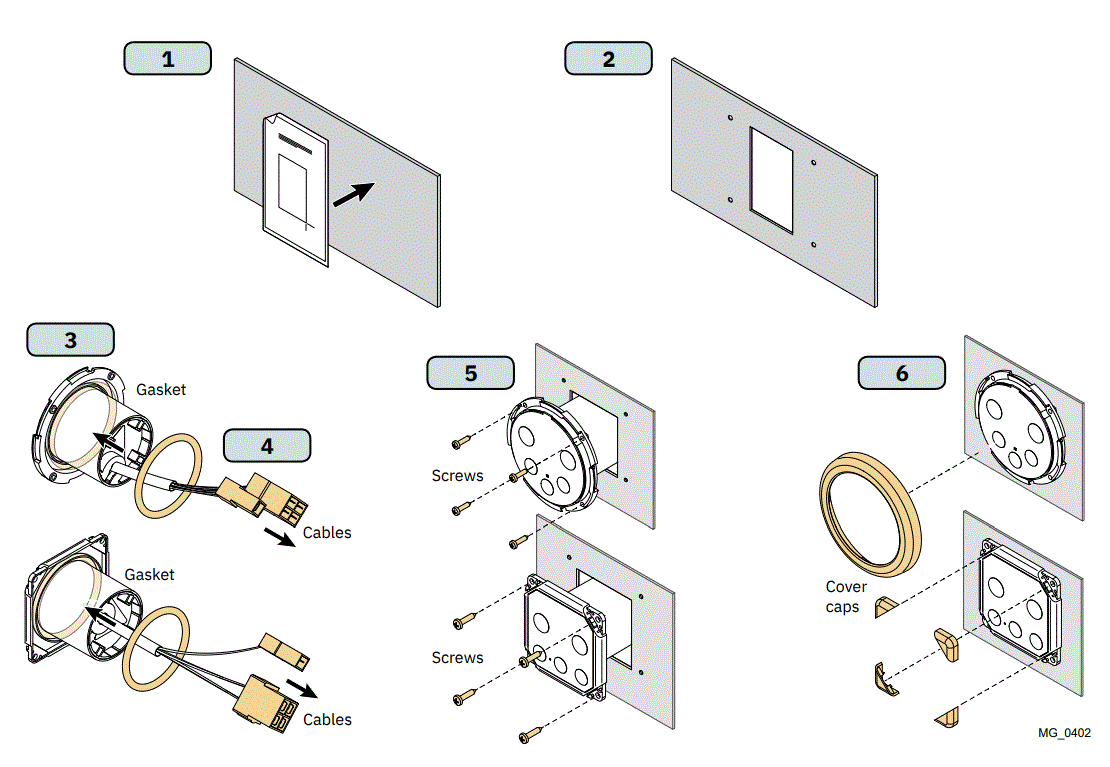 1

2

3

Gasket

4

Cables

Gasket

Cables

5

Screws

Screws

6

Cover caps

MG_0402