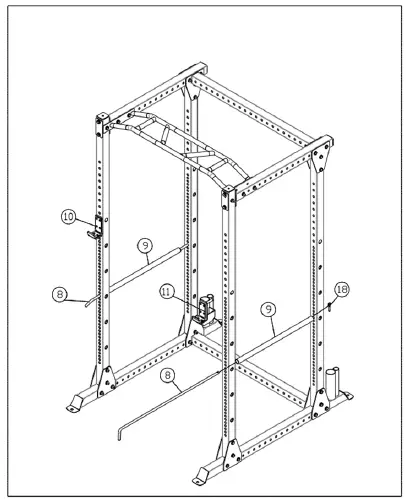 10
9
8
11
18
9
8