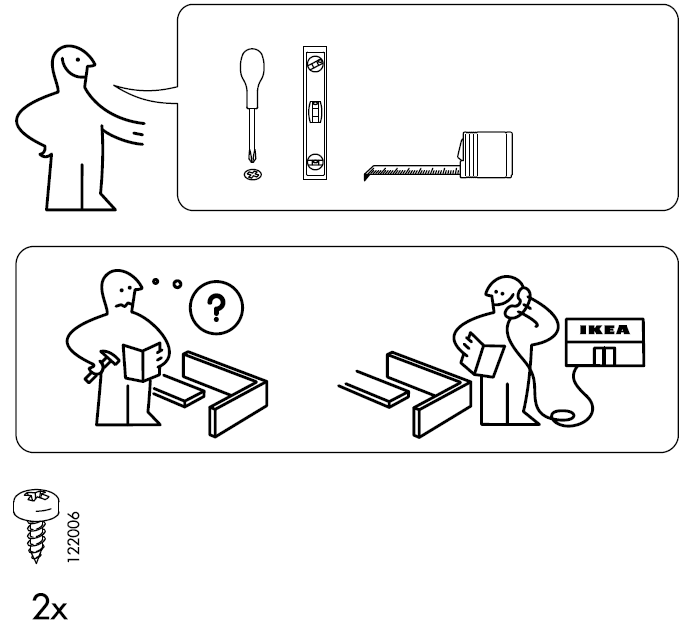 ?

IKEA

122006

2x