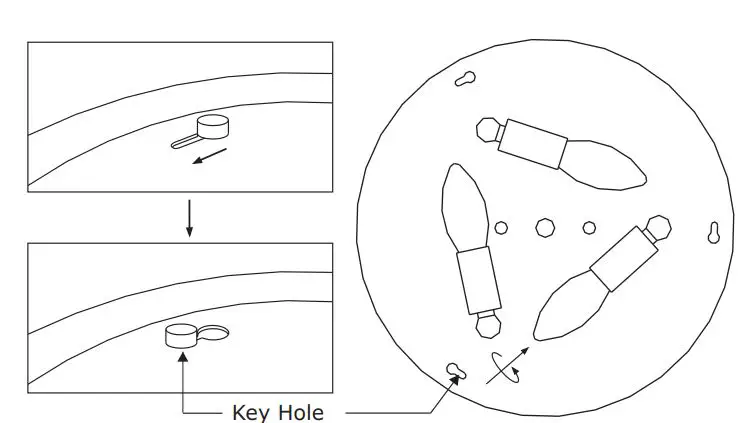 Key Hole