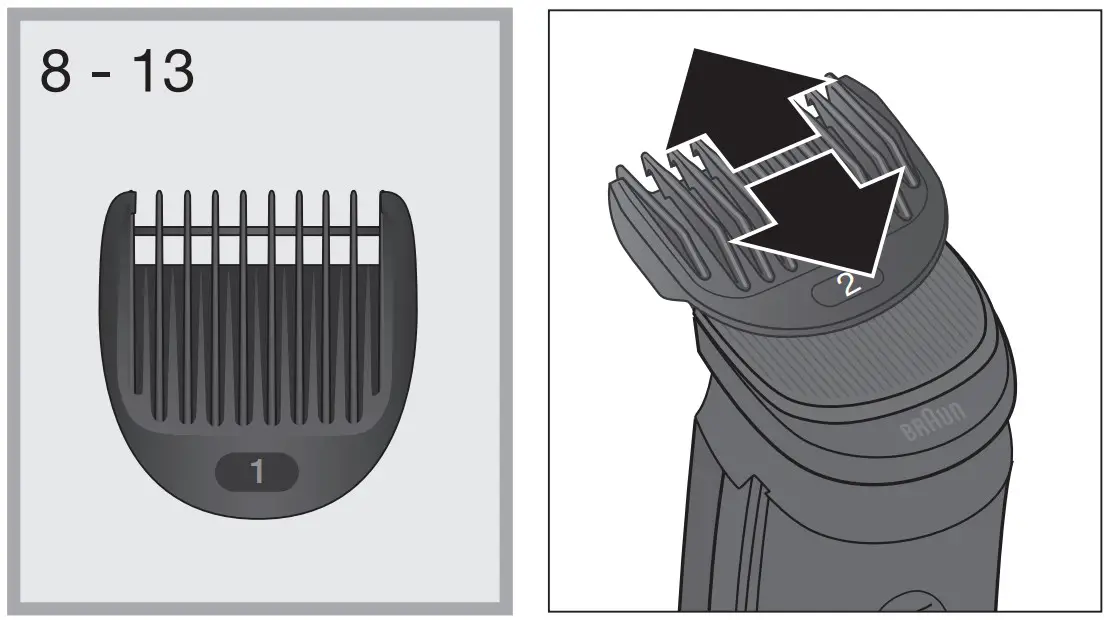 8 - 13

1

2

BRAUN