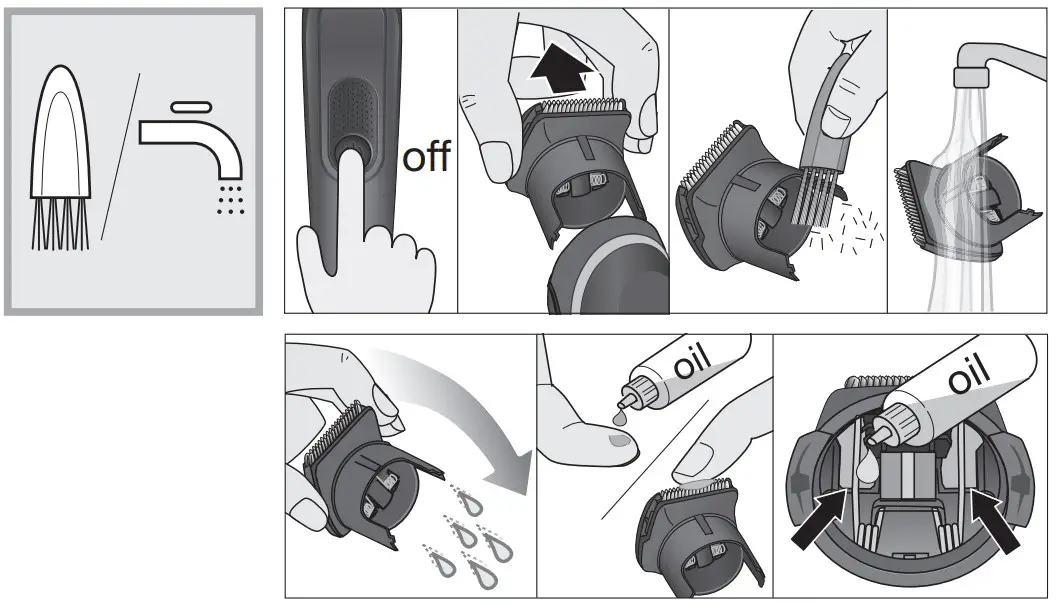 off

oil

oil