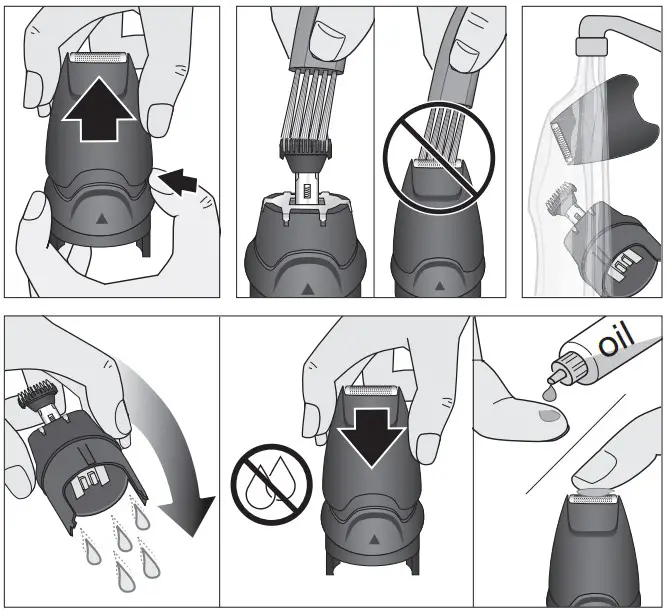 oil