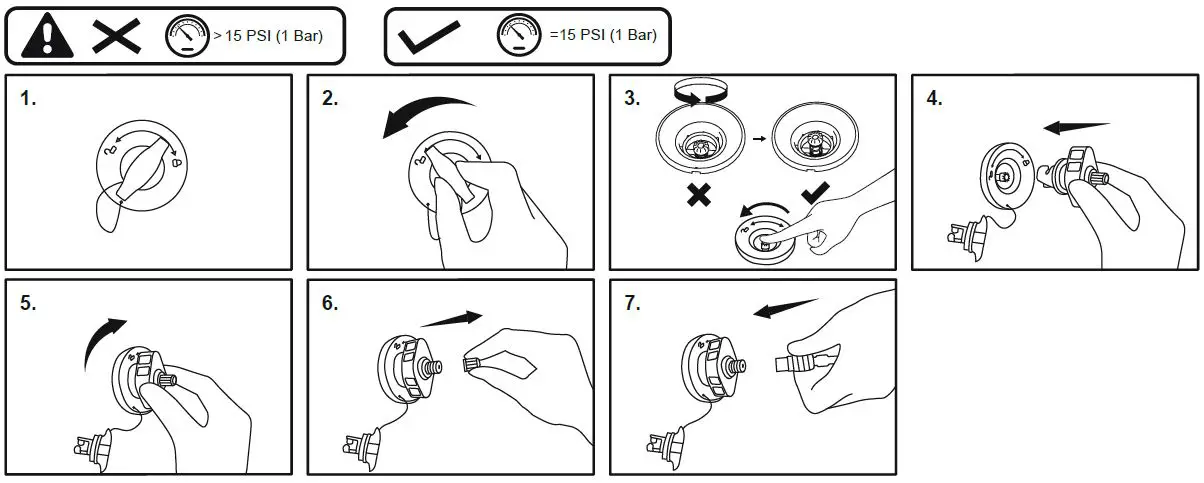 > 15 PSI (1 Bar)

=15 PSI (1 Bar)

1.

2.

3.

4.

5.

6.

7.