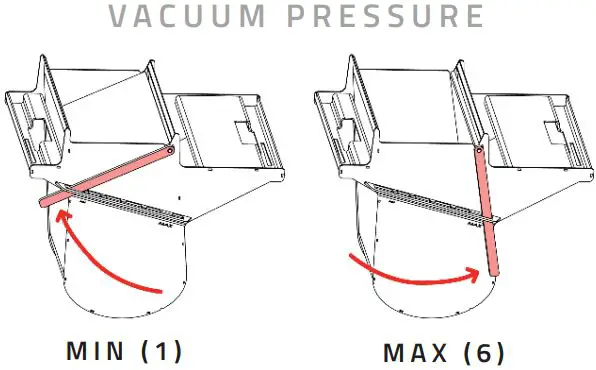 VACUUM PRESSURE

MIN (1)

MAX (6)