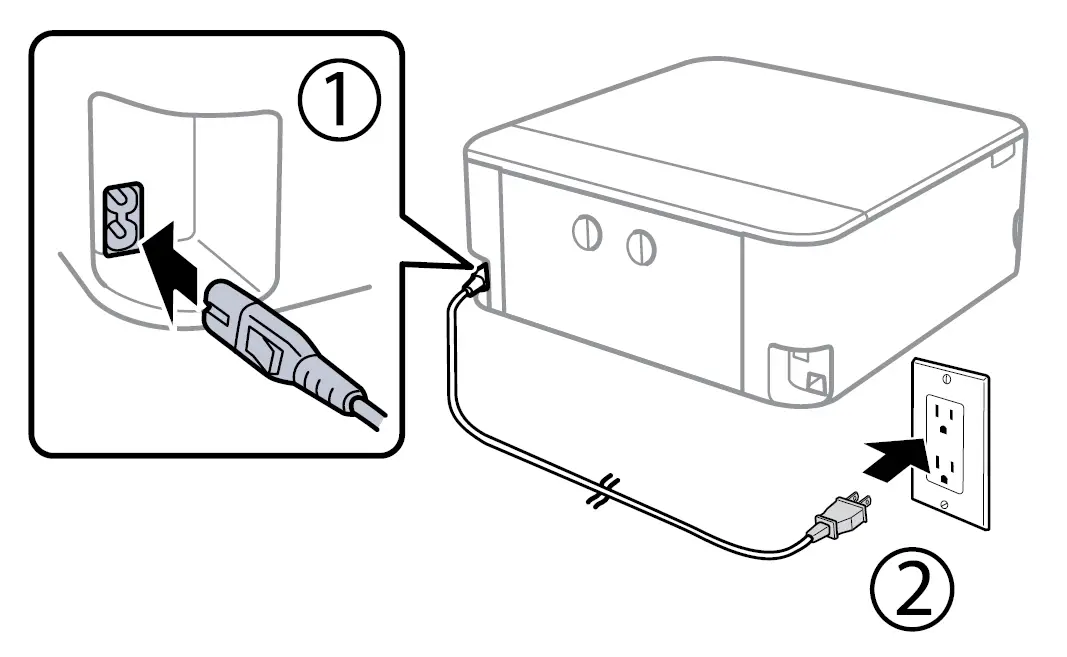 ①
②