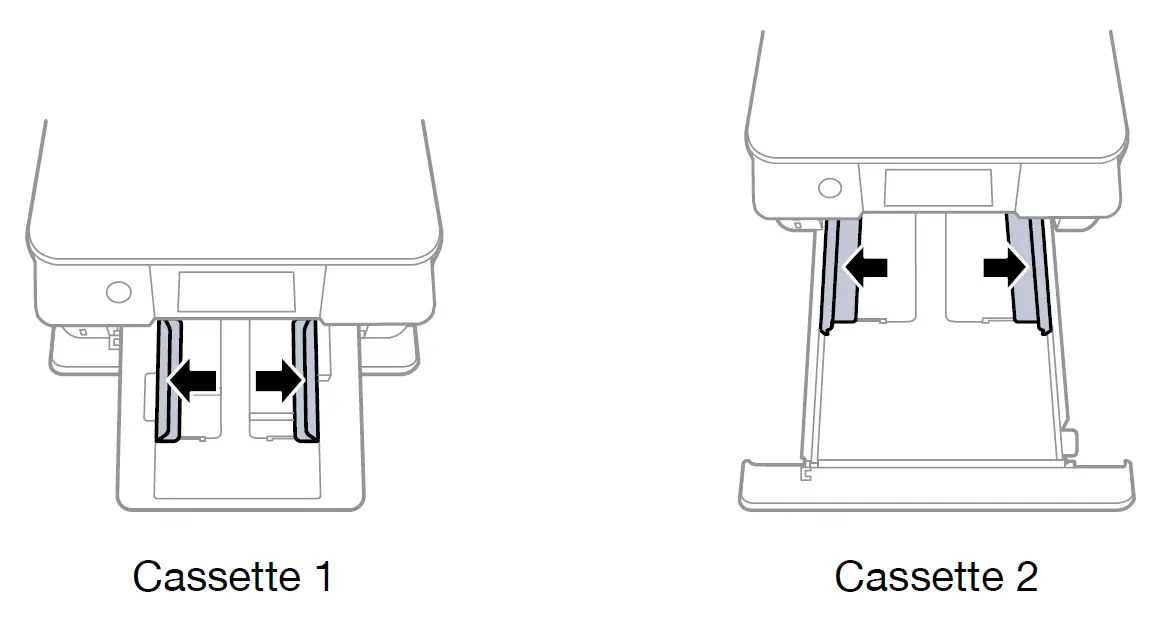 Cassette 1

Cassette 2