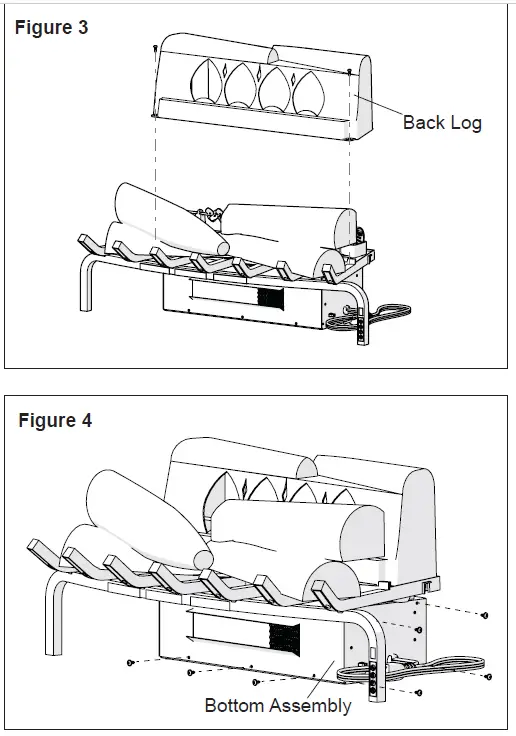 Figure 3

Back Log

Figure 4

Bottom Assembly