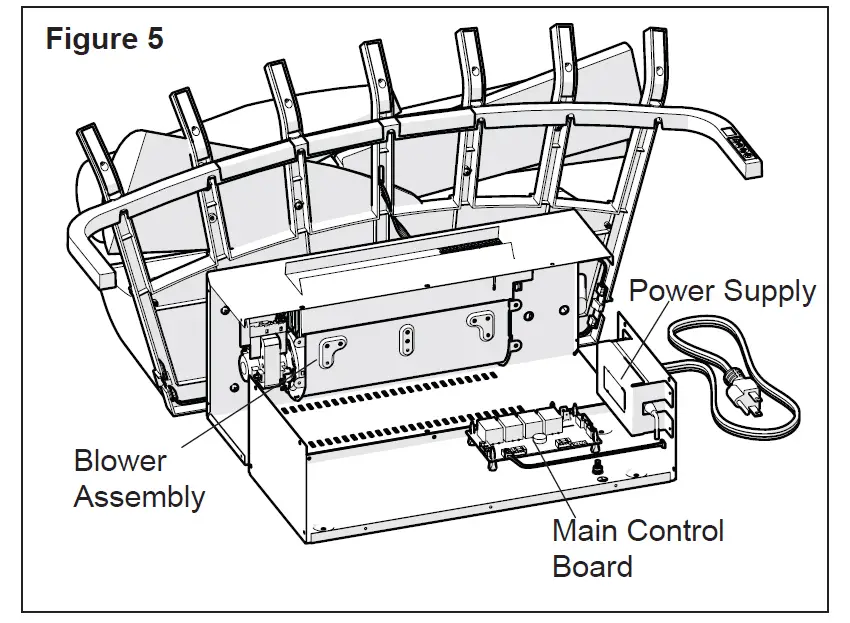 Figure 5

Power Supply

Blower Assembly

Main Control Board