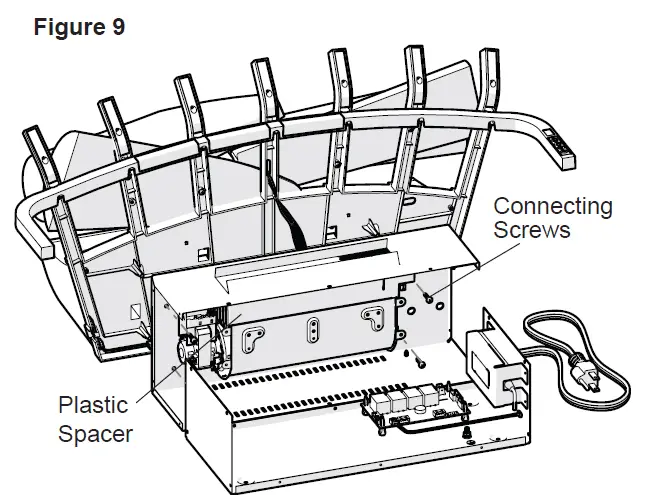 Figure 9

Connecting Screws

Plastic Spacer