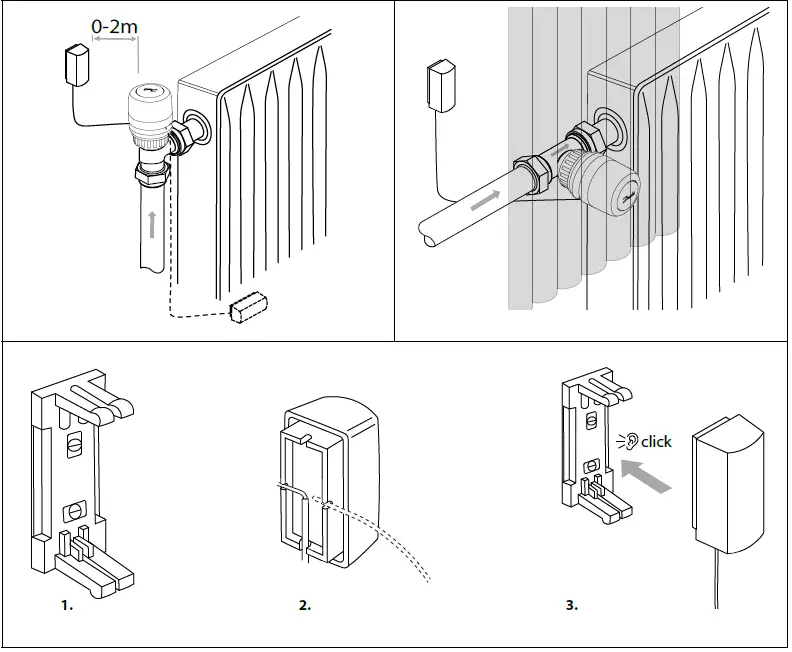 0-2m

click

1.

2.

3.