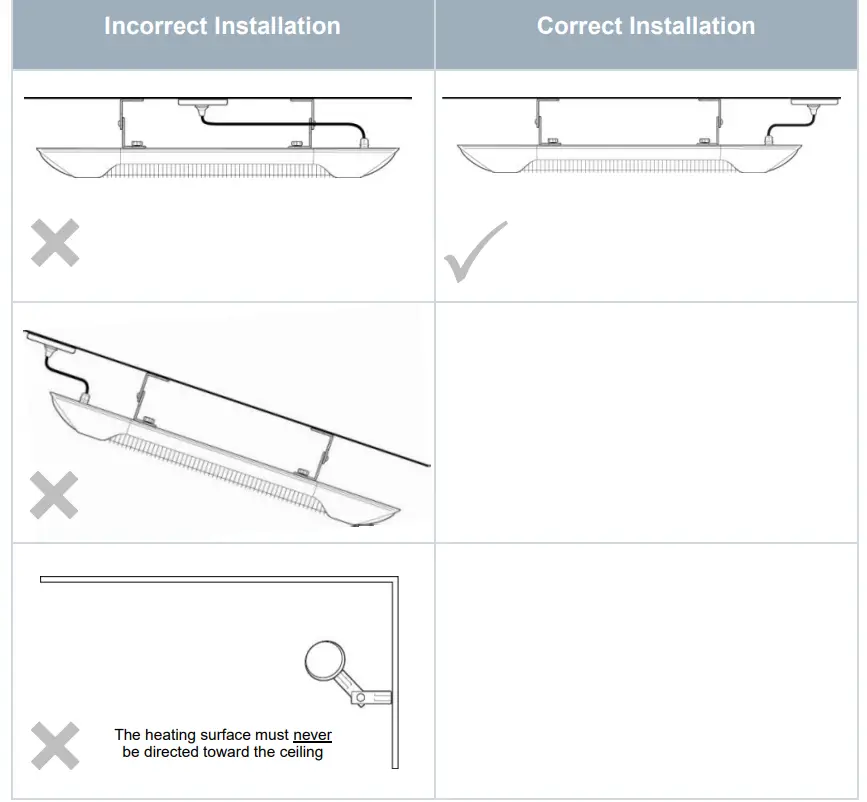 | Incorrect Installation | Correct Installation |
|---|---|
| | |
| | |
| The heating surface must never be directed toward the ceiling | |