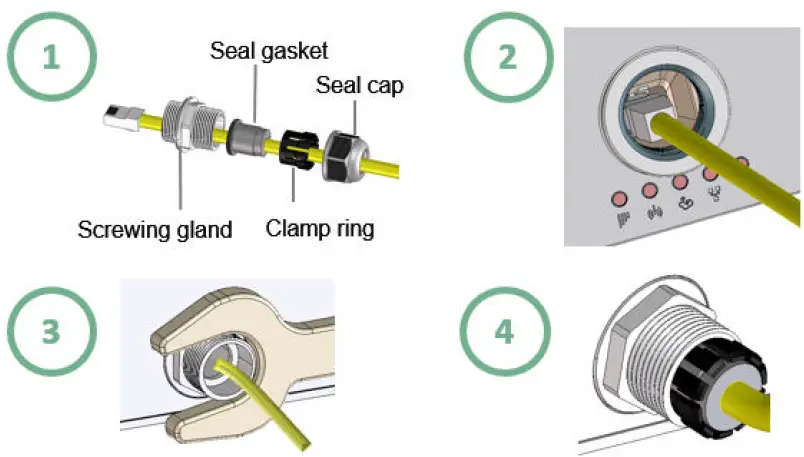 1

Seal gasket

Seal cap

Screwing gland

Clamp ring

2

3

4