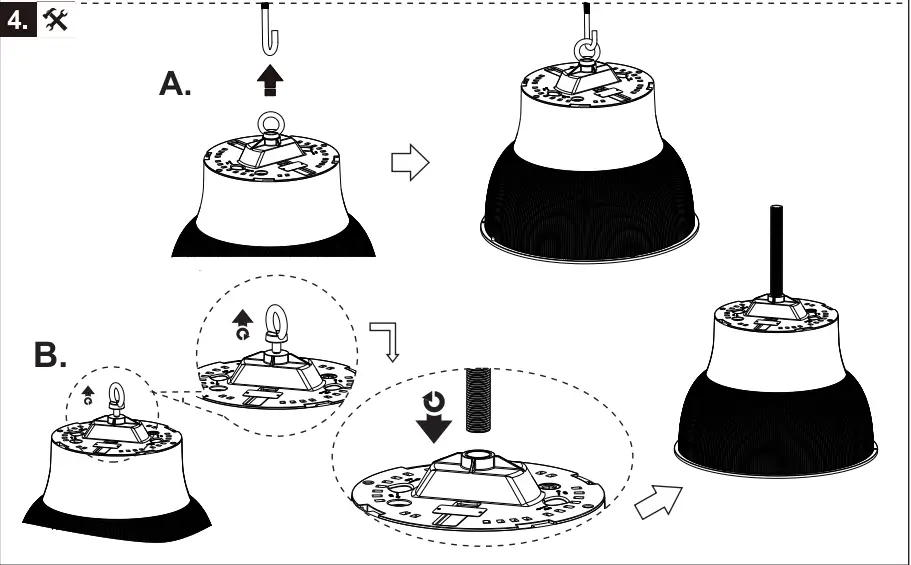 4.

A.

B.