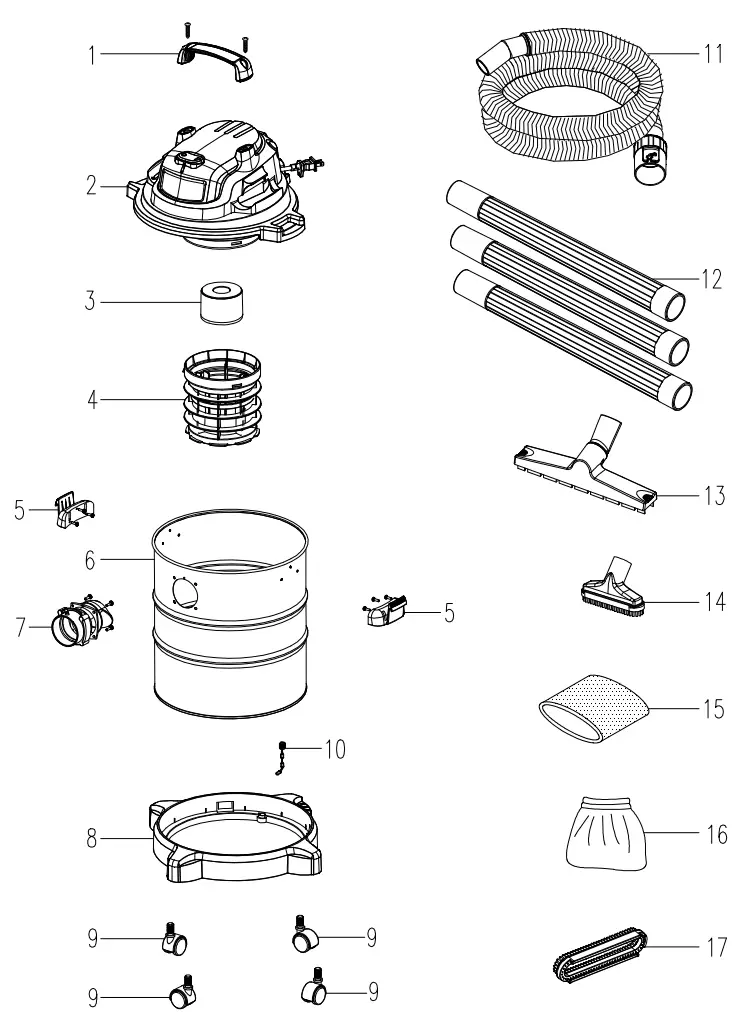 1
2
3
4
5
6
7
5
10
8
9
9
9
9
11
12
13
14
15
16
17