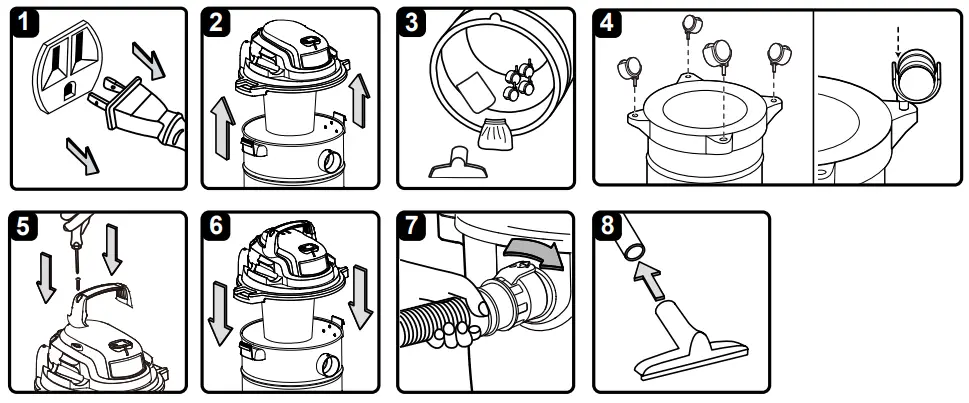 1
2
3
4
5
6
7
8