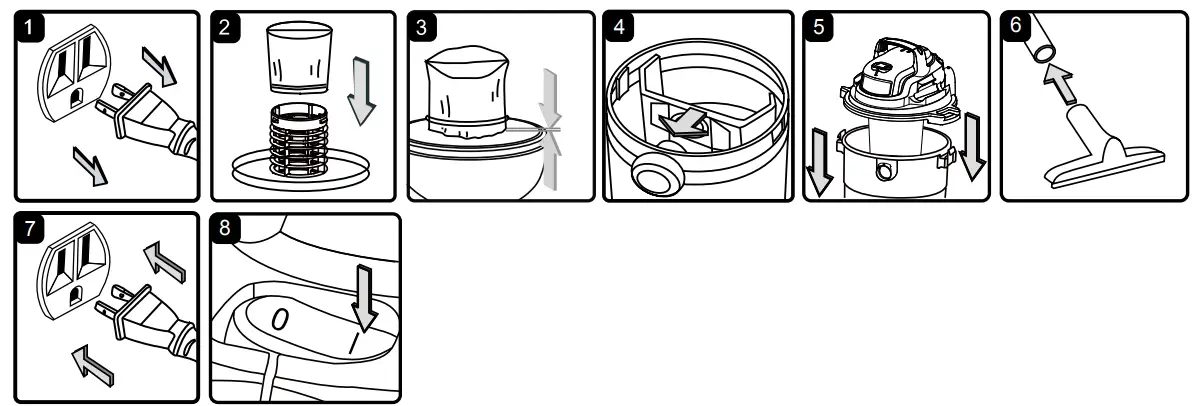 1
2
3
4
5
6
7
8
0
I