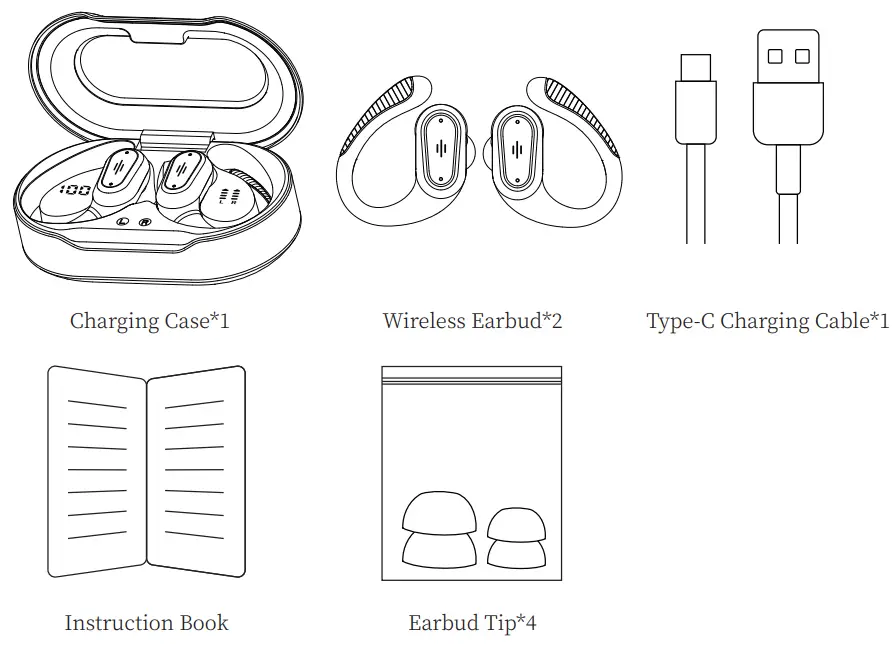 100

L R

Charging Case*1

Wireless Earbud*2

Type-C Charging Cable*1

Instruction Book

Earbud Tip*4