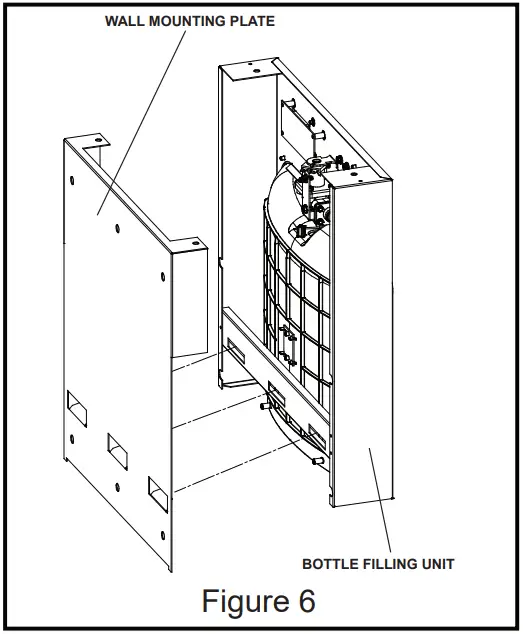 WALL MOUNTING PLATE

BOTTLE FILLING UNIT

Figure 6