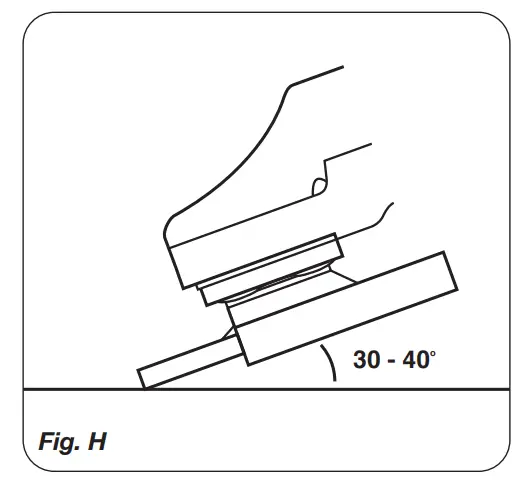 30 - 40°

Fig. H