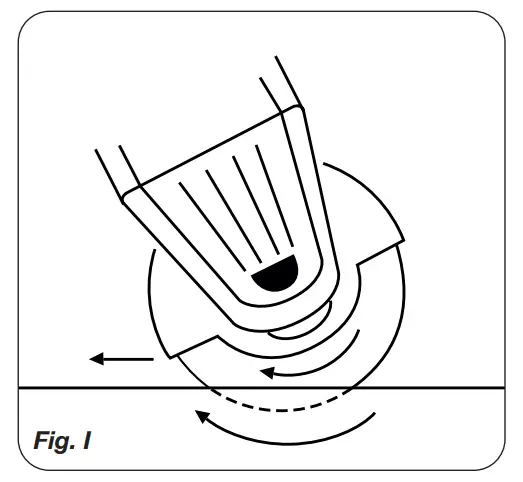 Fig. I