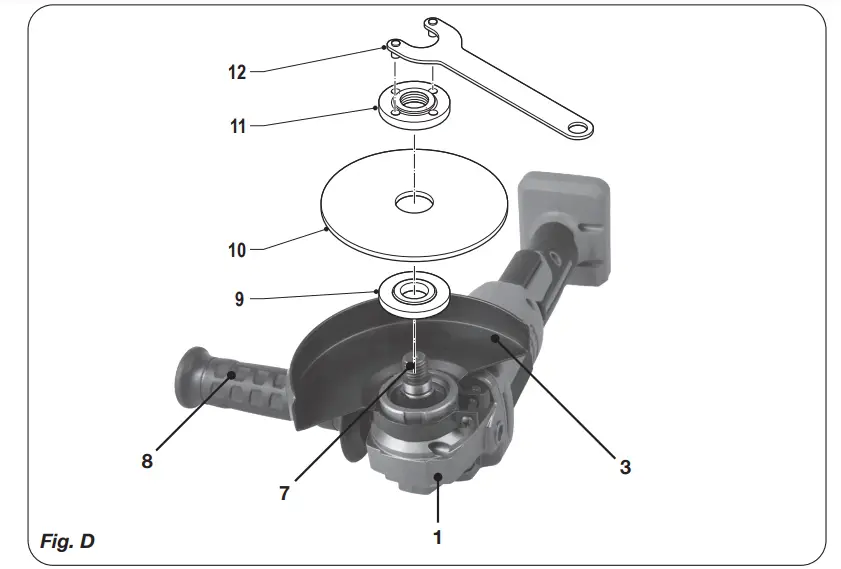 12
11
10
9
8
7
3
1
Fig. D