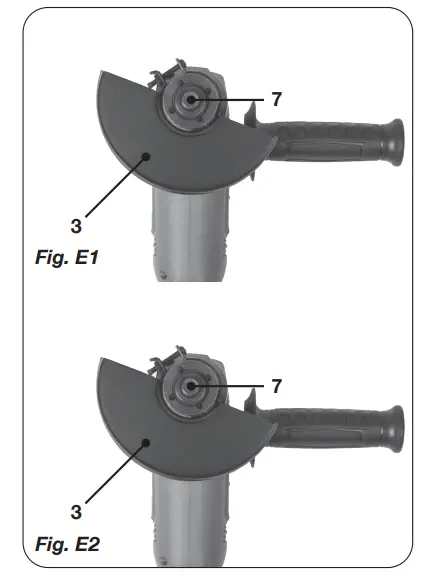 7
3
Fig. E1

7
3
Fig. E2