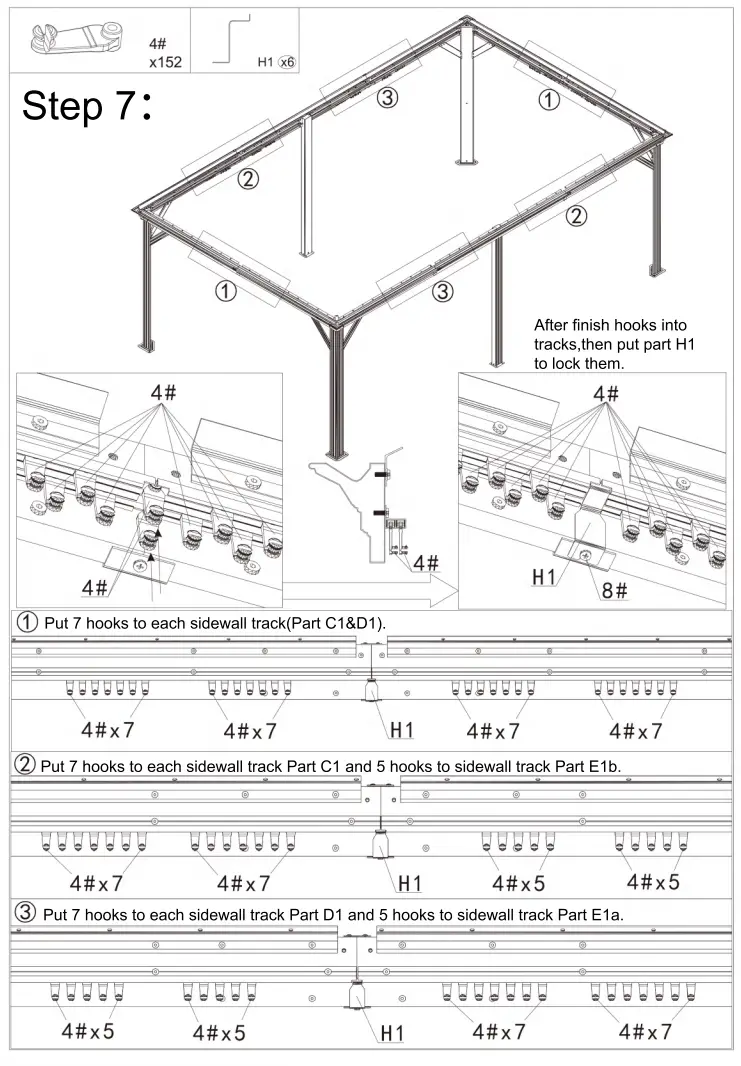 4#
x152

H1 x6

Step 7:

③ ① ② ② ① ③

After finish hooks into tracks,then put part H1 to lock them.

4#

4#

4#

4#

H1

8#

① Put 7 hooks to each sidewall track(Part C1&D1).

4#x7 4#x7 H1 4#x7 4#x7

② Put 7 hooks to each sidewall track Part C1 and 5 hooks to sidewall track Part E1b.

4#x7 4#x7 H1 4#x5 4#x5

③ Put 7 hooks to each sidewall track Part D1 and 5 hooks to sidewall track Part E1a.

4#x5 4#x5 H1 4#x7 4#x7