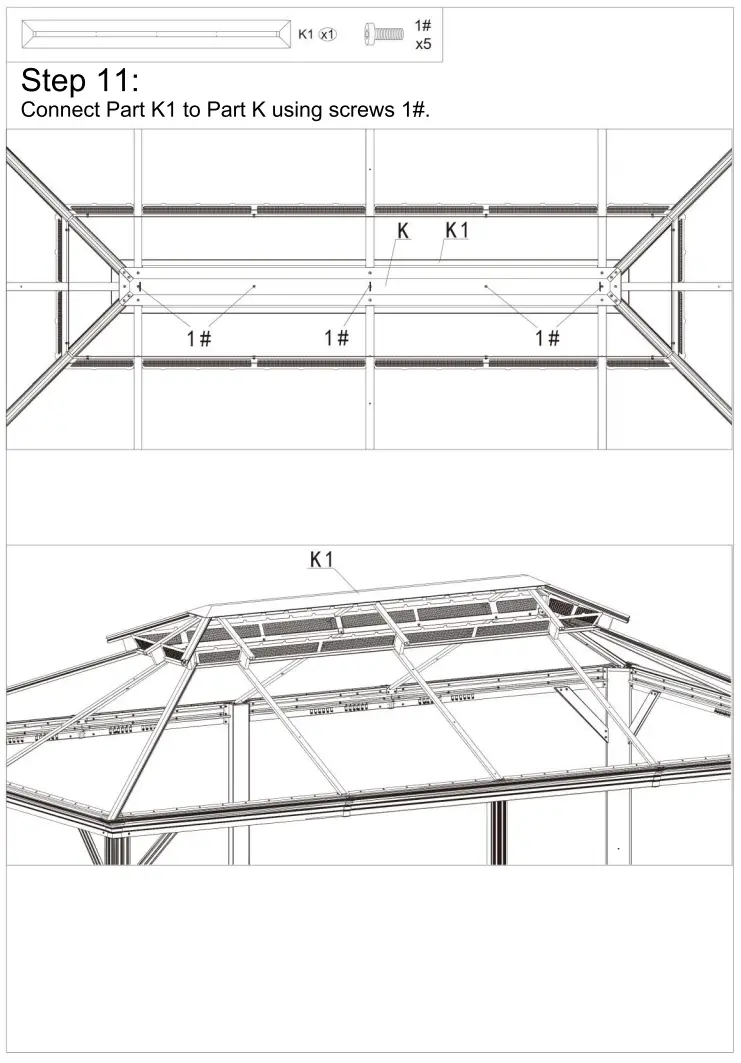 K1 x1

1#
x5

Step 11:
Connect Part K1 to Part K using screws 1#.

K K1

1# 1# 1#

K1