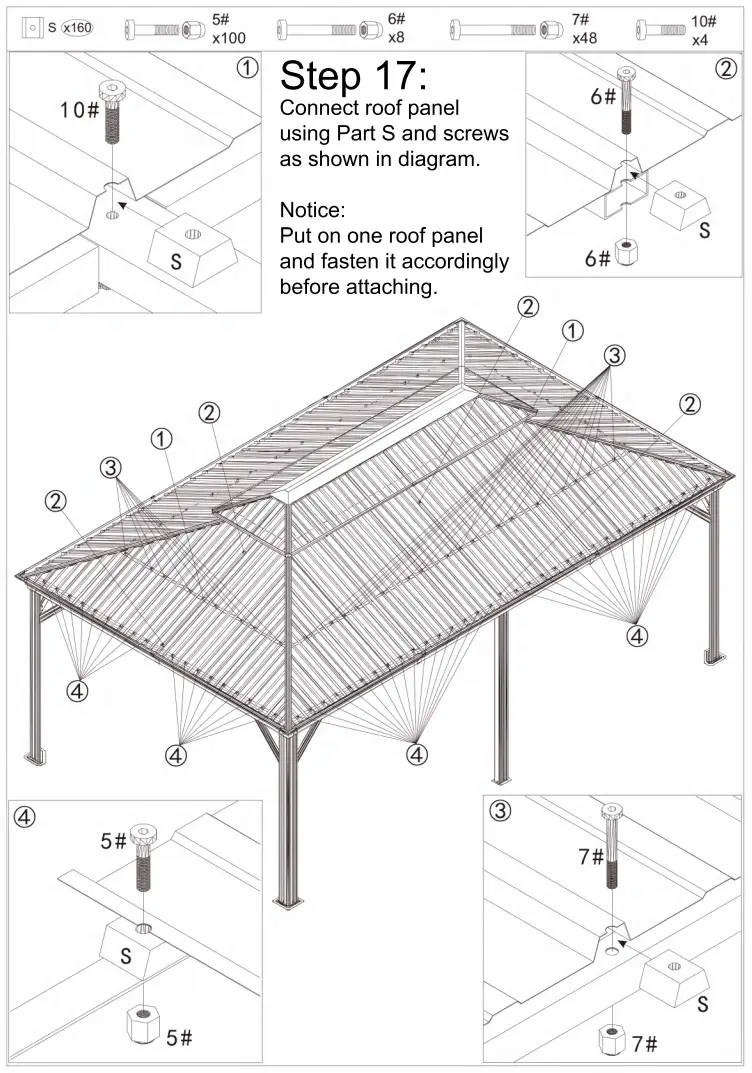 S x160 5# x100 6# x8 7# x48 10# x4

①
10#
S

Step 17:
Connect roof panel using Part S and screws as shown in diagram.

Notice:
Put on one roof panel and fasten it accordingly before attaching.

②
6#
S
6#

② ① ③ ② ② ① ③ ② ④ ④ ④ ④

④
5#
S
5#

③
7#
S
7#